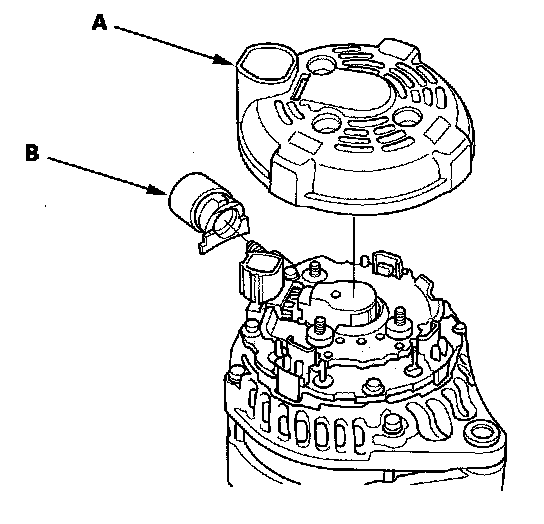 A

B