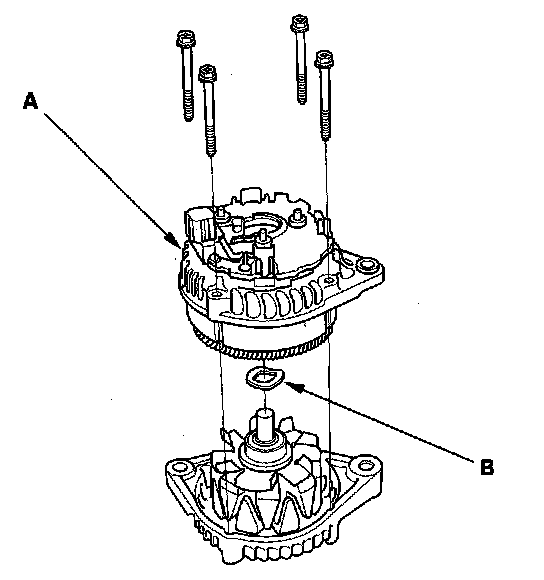 A

B