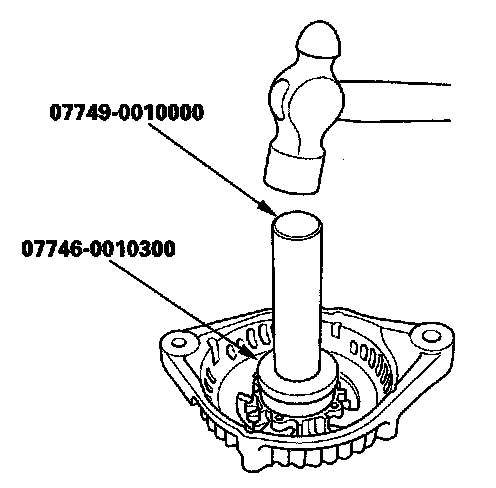 07749-0010000

07746-0010300