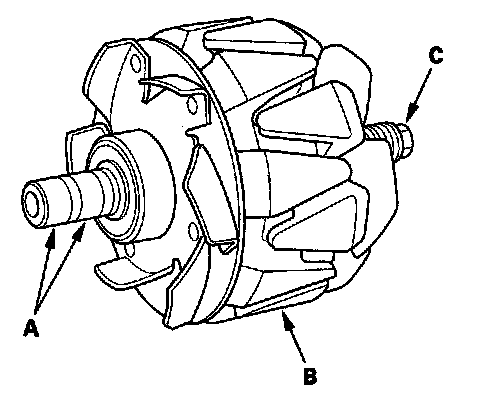 C
A
B