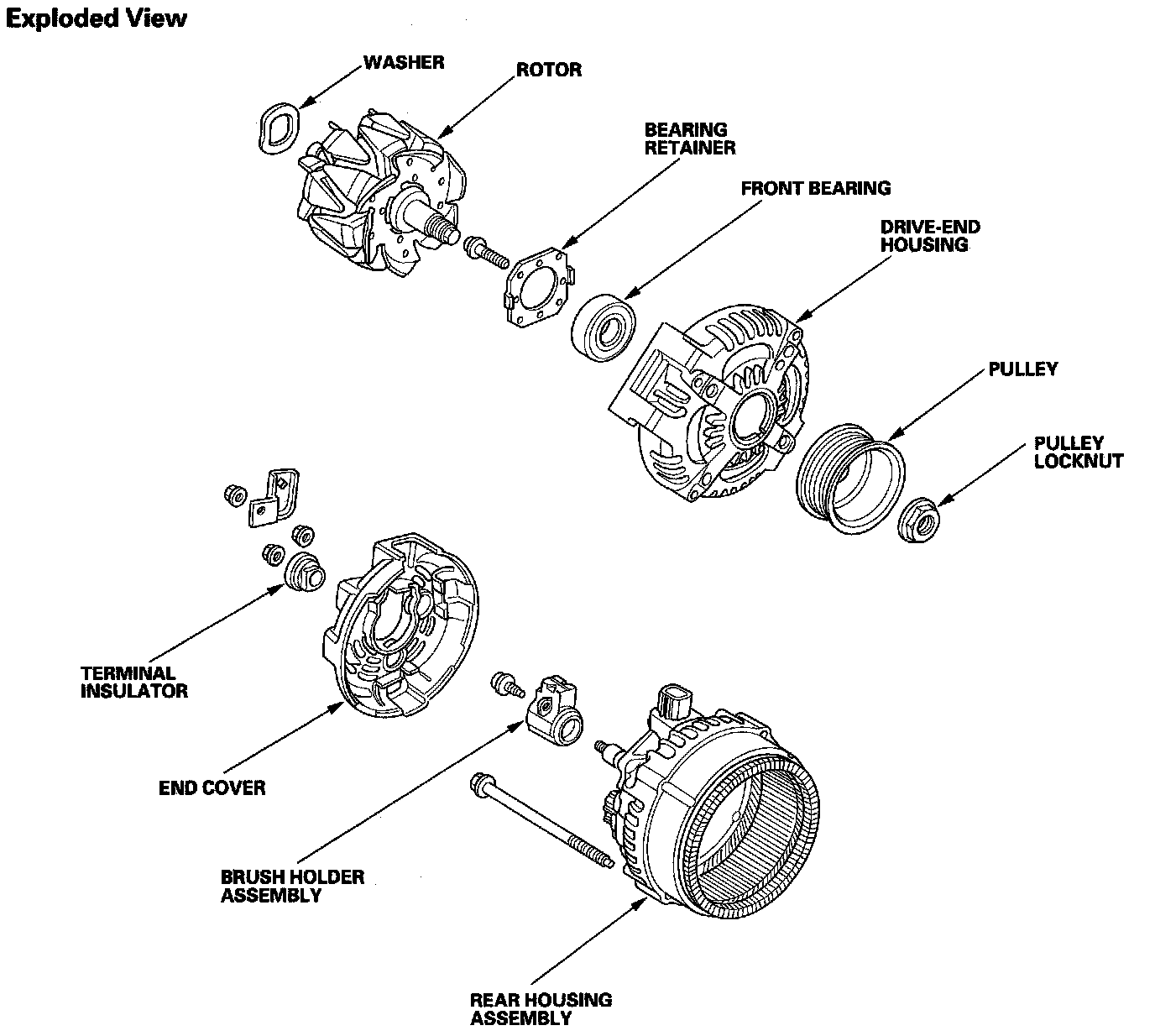 Exploded View

WASHER

ROTOR

BEARING RETAINER

FRONT BEARING

DRIVE-END HOUSING

PULLEY

PULLEY LOCKNUT

TERMINAL INSULATOR

END COVER

BRUSH HOLDER ASSEMBLY

REAR HOUSING ASSEMBLY