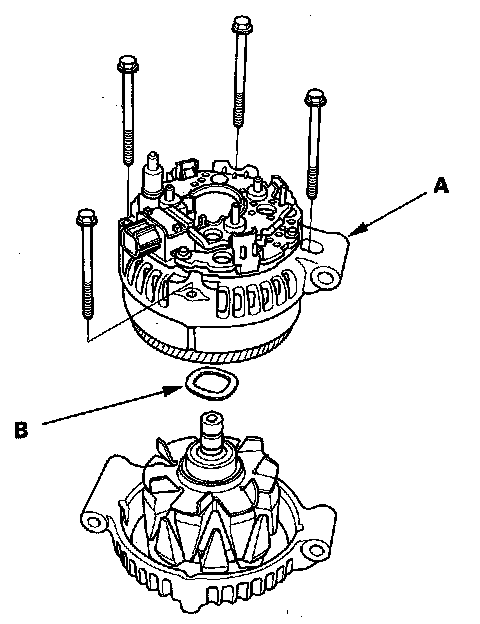 A

B