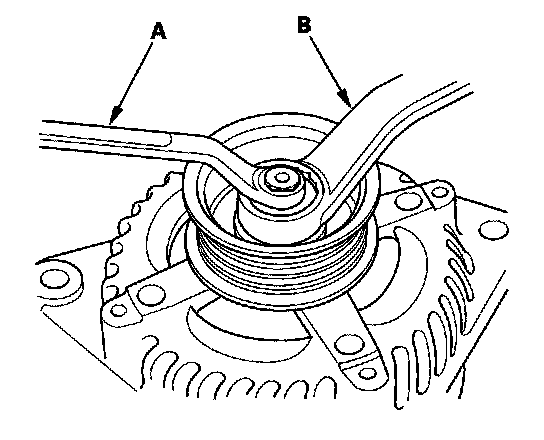 A
B