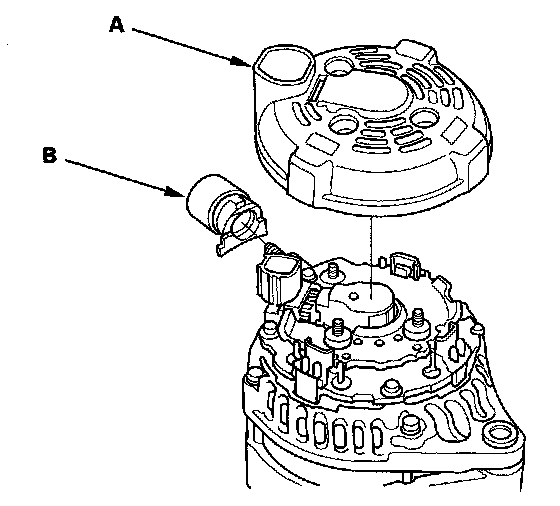 A

B