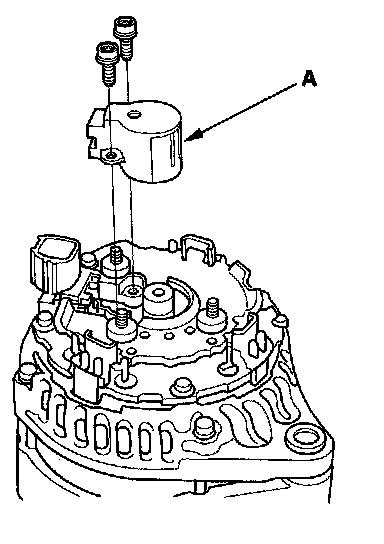 A