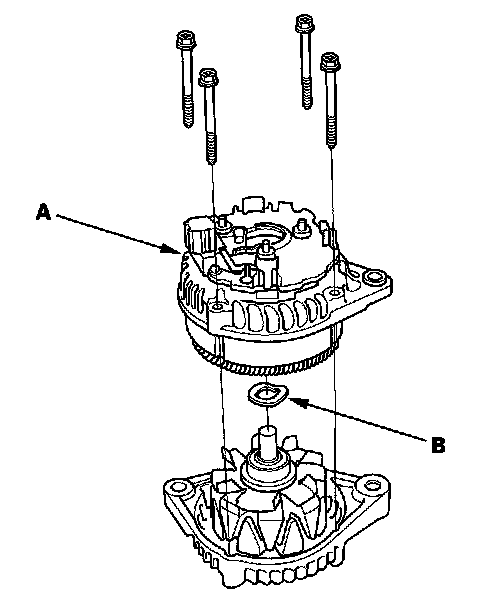 A

B