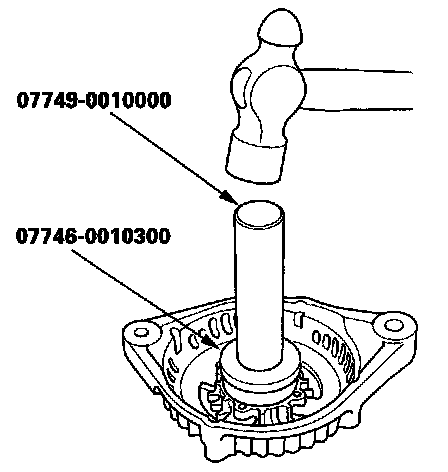 07749-0010000

07746-0010300