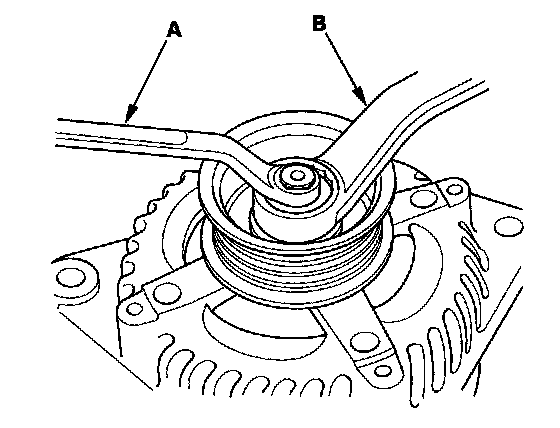 A
B