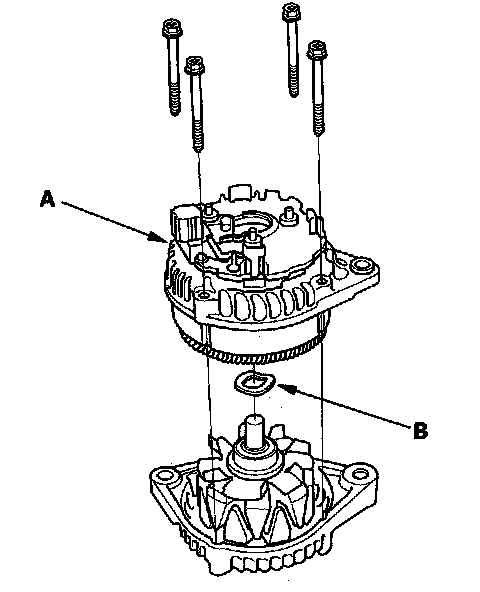 A

B