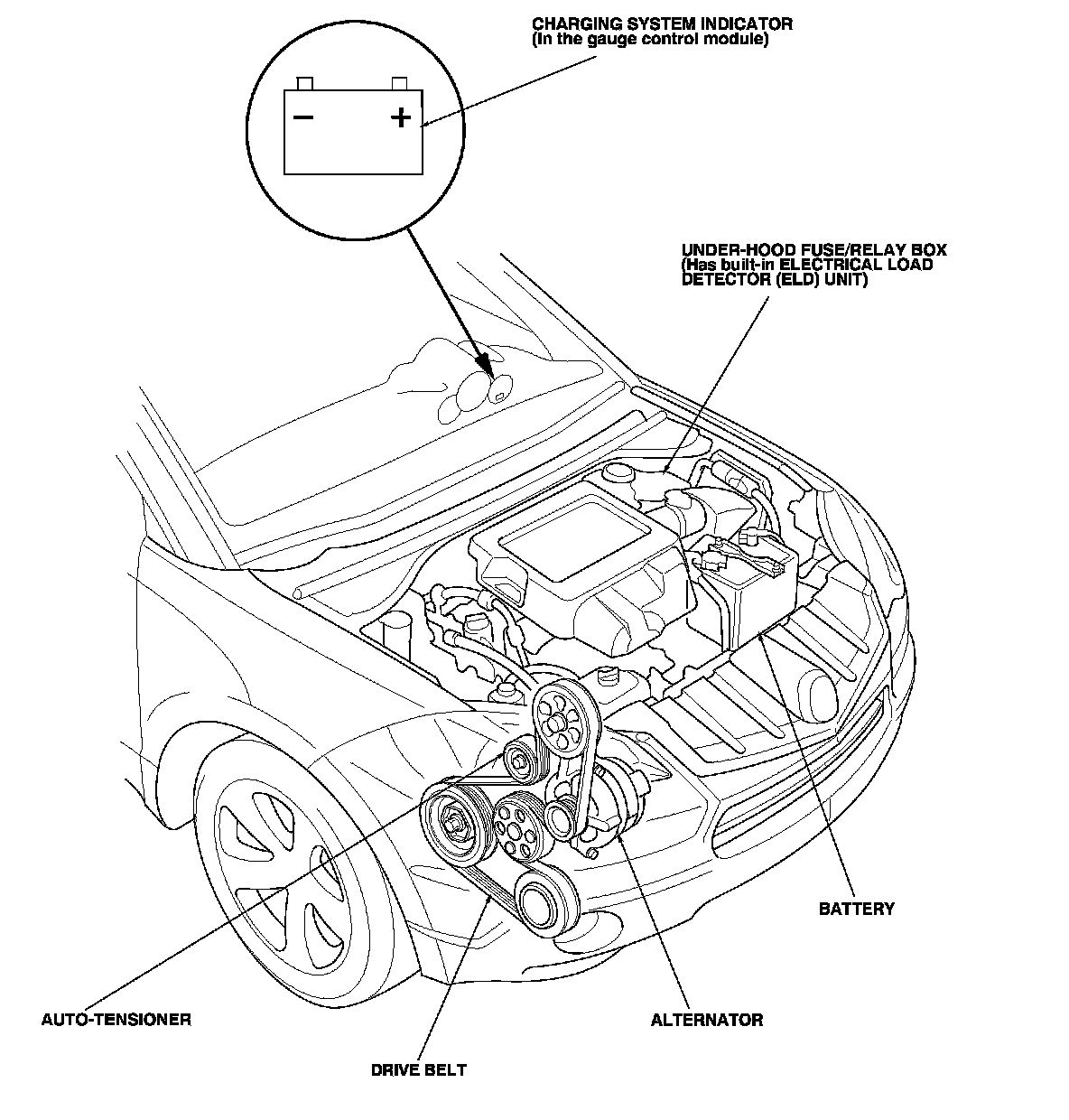 CHARGING SYSTEM INDICATOR
(In the gauge control module)

−
+

UNDER-HOOD FUSE/RELAY BOX
(Has built-in ELECTRICAL LOAD DETECTOR (ELD) UNIT)

BATTERY

AUTO-TENSIONER

ALTERNATOR

DRIVE BELT