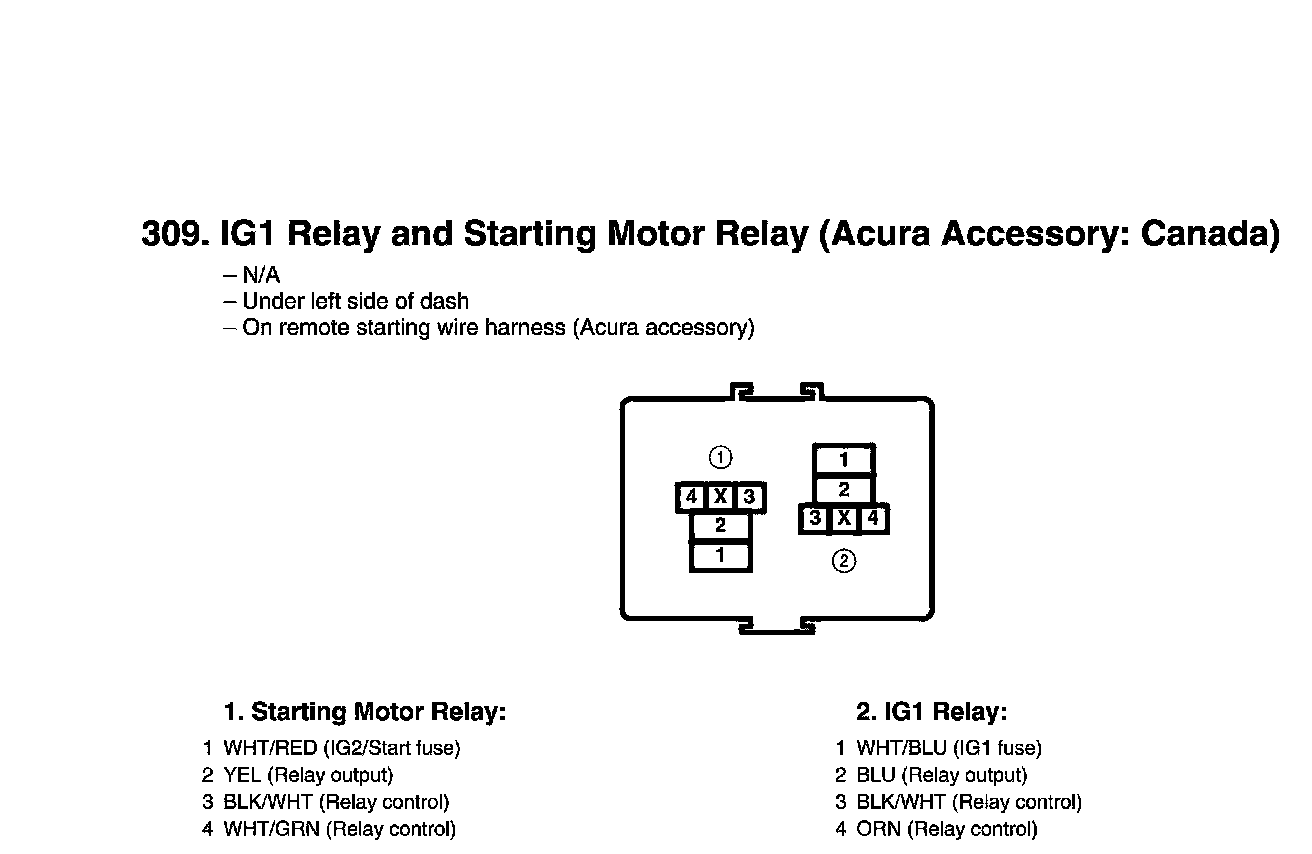 309. IG1 Relay and Starting Motor Relay (Acura Accessory: Canada)

– N/A
– Under left side of dash
– On remote starting wire harness (Acura accessory)

①
4 X 3
2
1

1
2
3 X 4
②

1. Starting Motor Relay:

1 WHT/RED (IG2/Start fuse)
2 YEL (Relay output)
3 BLK/WHT (Relay control)
4 WHT/GRN (Relay control)

2. IG1 Relay:

1 WHT/BLU (IG1 fuse)
2 BLU (Relay output)
3 BLK/WHT (Relay control)
4 ORN (Relay control)