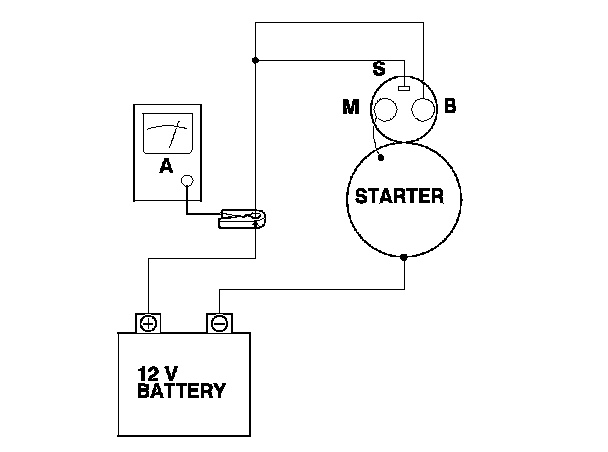 S
M
B
A
STARTER
12 V
BATTERY