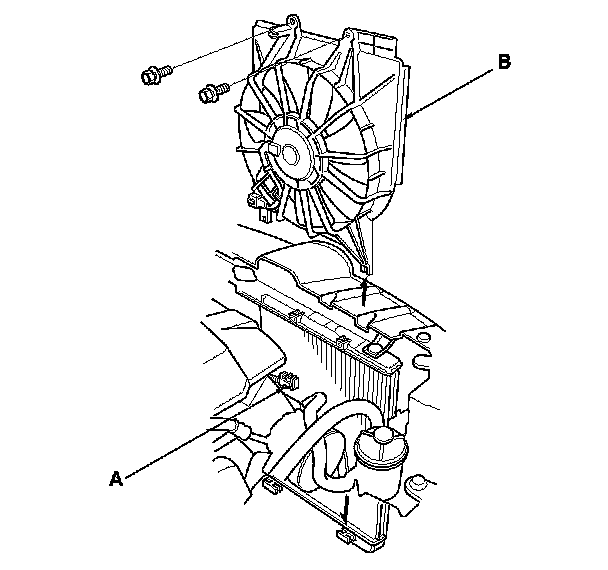 B
A