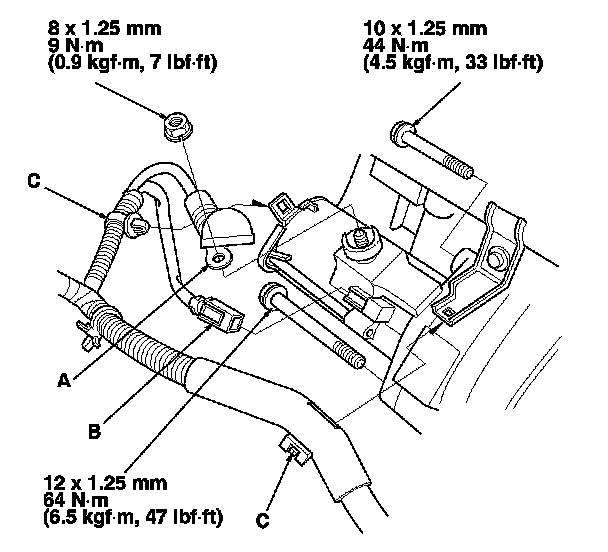 8 x 1.25 mm
9 N·m
(0.9 kgf·m, 7 lbf·ft)

10 x 1.25 mm
44 N·m
(4.5 kgf·m, 33 lbf·ft)

C

A

B

12 x 1.25 mm
64 N·m
(6.5 kgf·m, 47 lbf·ft)

C