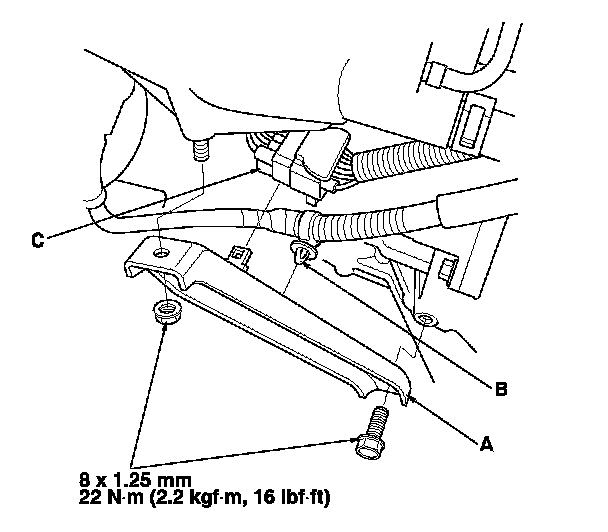 C

B

A

8 x 1.25 mm
22 N·m (2.2 kgf·m, 16 lbf·ft)