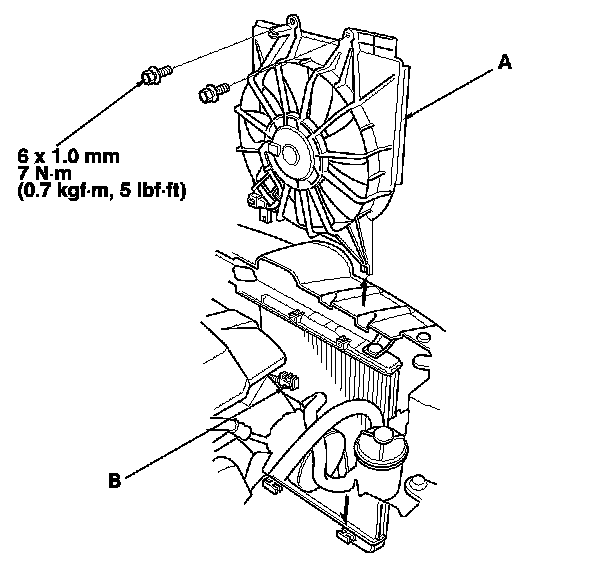 A

6 x 1.0 mm
7 N·m
(0.7 kgf·m, 5 lbf·ft)

B