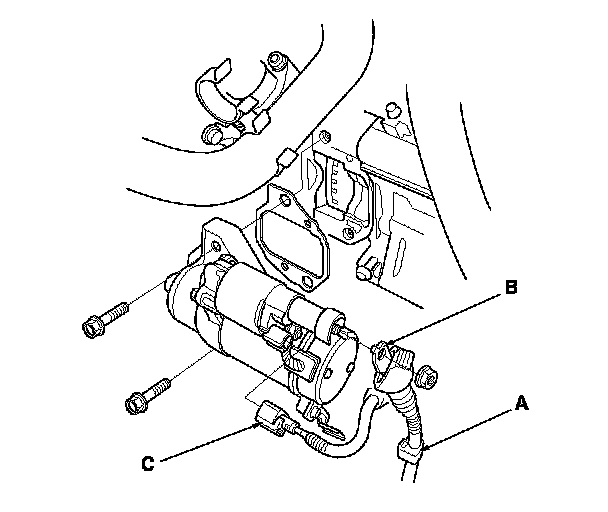 B
A
C