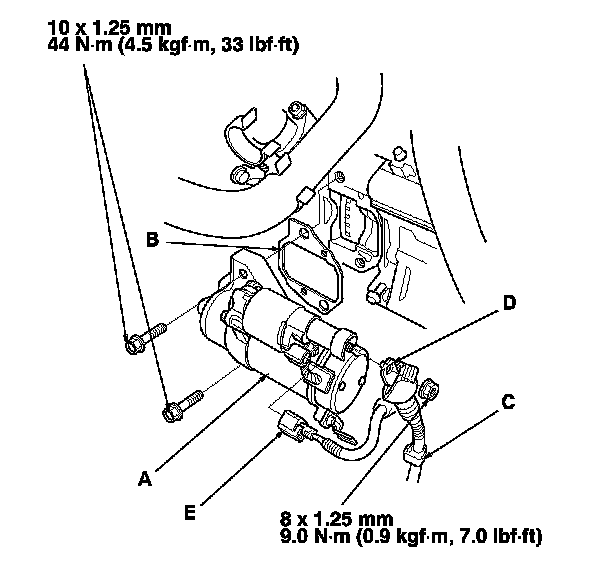 10 x 1.25 mm
44 N·m (4.5 kgf·m, 33 lbf·ft)

B

D

C

A

E

8 x 1.25 mm
9.0 N·m (0.9 kgf·m, 7.0 lbf·ft)