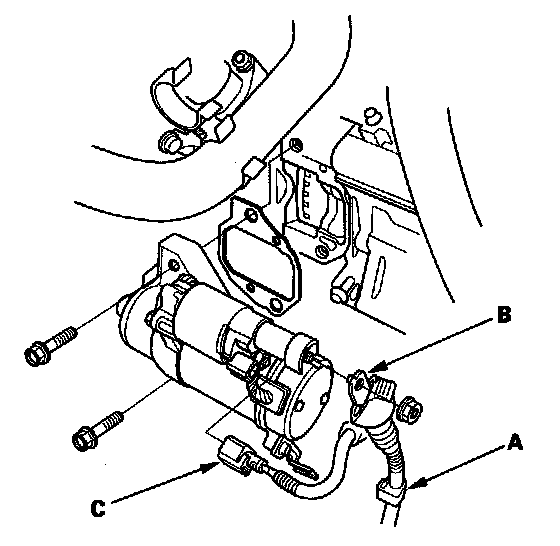 B

A

C