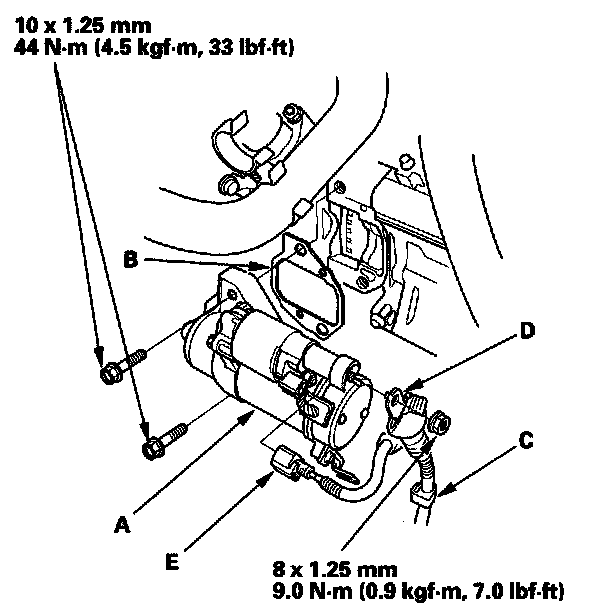 10 x 1.25 mm
44 N·m (4.5 kgf·m, 33 lbf·ft)

B

D

C

A

E

8 x 1.25 mm
9.0 N·m (0.9 kgf·m, 7.0 lbf·ft)