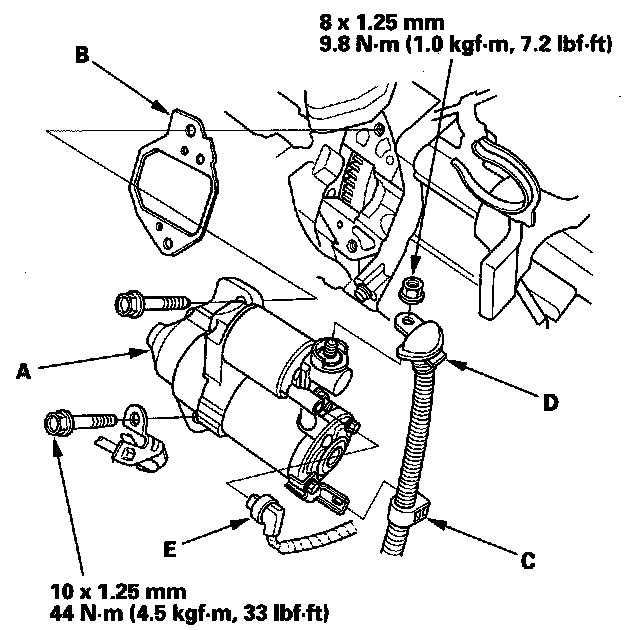 8 x 1.25 mm
9.8 N·m (1.0 kgf·m, 7.2 lbf·ft)

B

A

D

E

C

10 x 1.25 mm
44 N·m (4.5 kgf·m, 33 lbf·ft)