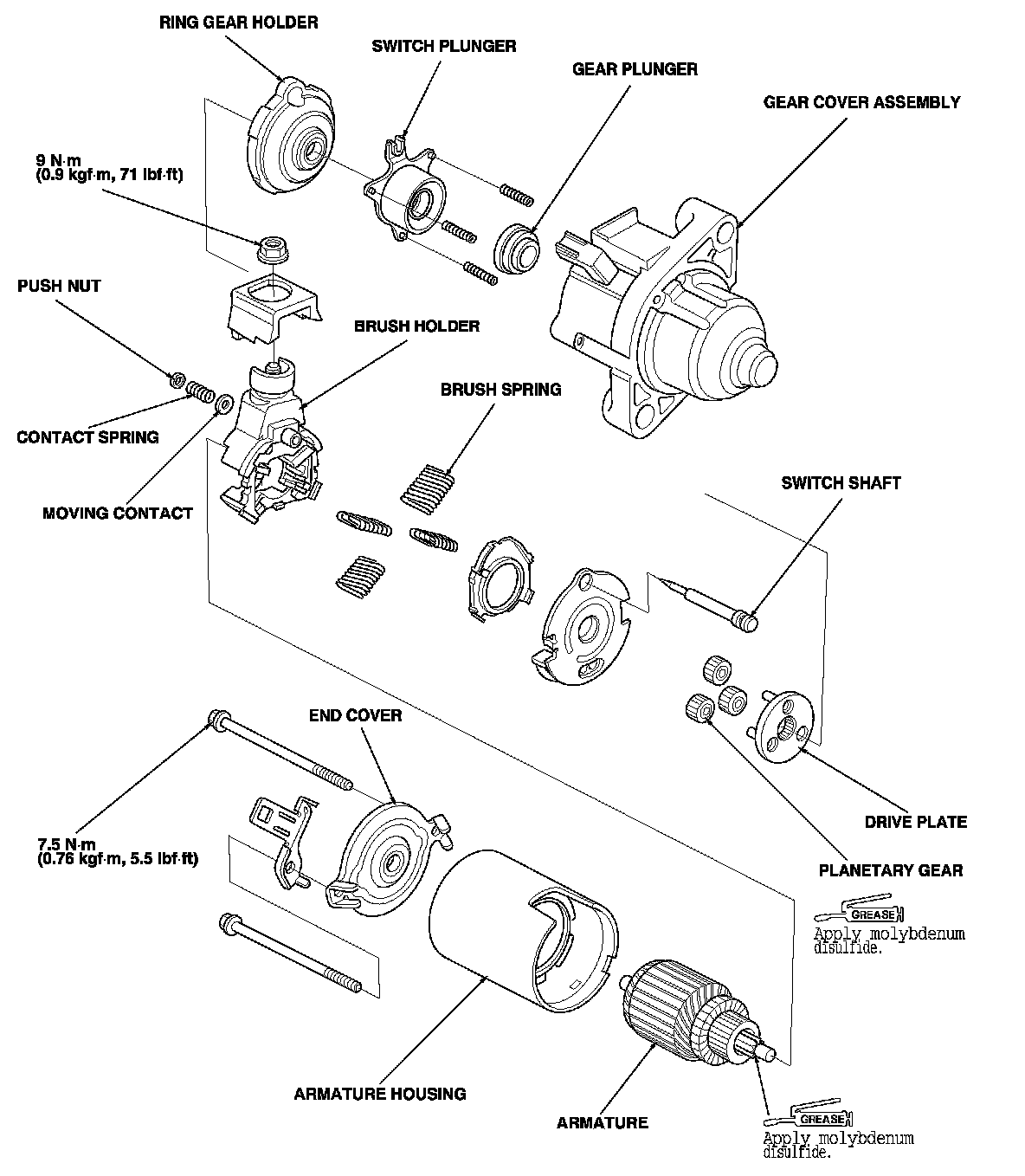 RING GEAR HOLDER

SWITCH PLUNGER

GEAR PLUNGER

GEAR COVER ASSEMBLY

9 N·m
(0.9 kgf·m, 71 lbf·ft)

PUSH NUT

BRUSH HOLDER

BRUSH SPRING

CONTACT SPRING

MOVING CONTACT

SWITCH SHAFT

END COVER

DRIVE PLATE

7.5 N·m
(0.76 kgf·m, 5.5 lbf·ft)

PLANETARY GEAR

GREASE
Apply molybdenum disulfide.

ARMATURE HOUSING

ARMATURE

GREASE
Apply molybdenum disulfide.