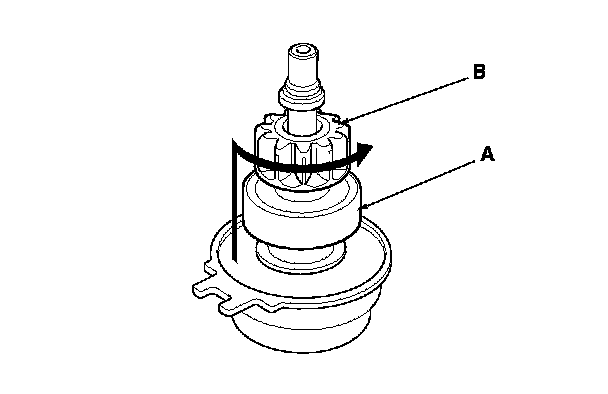 B
A