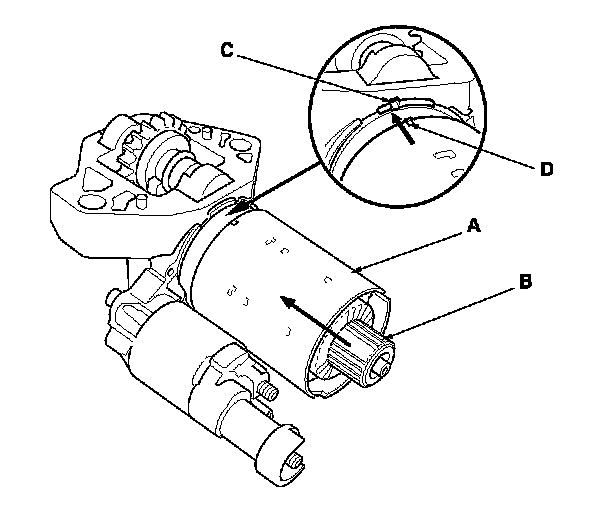 C

D

A

B