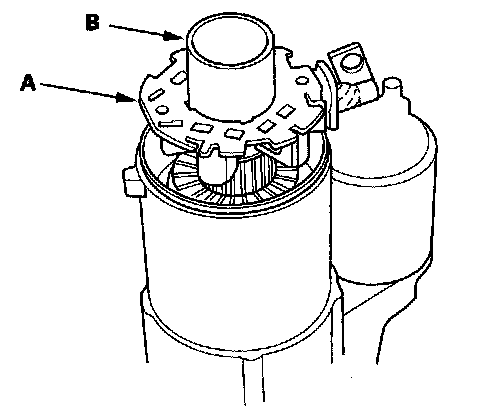 B
A