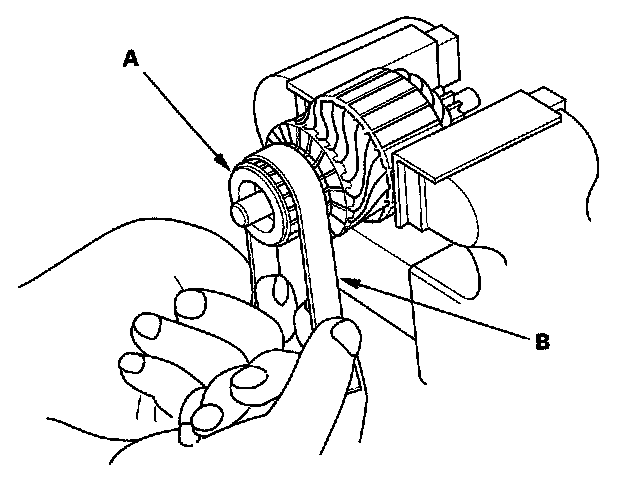 A

B