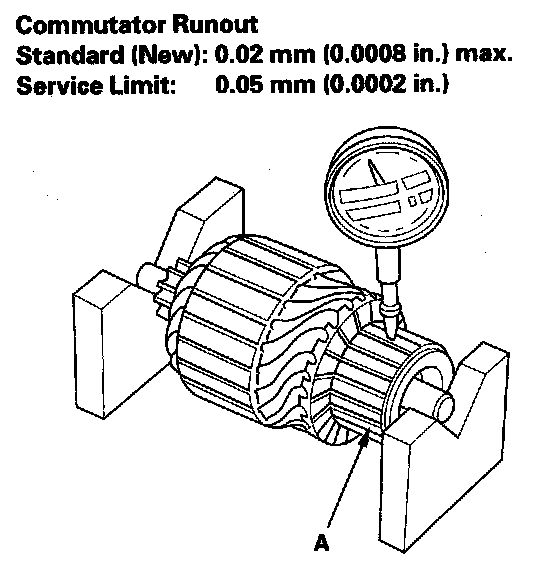 Commutator Runout
Standard (New): 0.02 mm (0.0008 in.) max.
Service Limit: 0.05 mm (0.0002 in.)

A