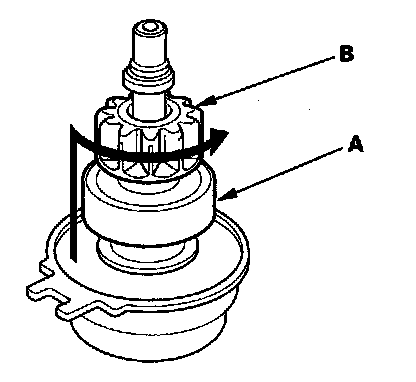 B

A