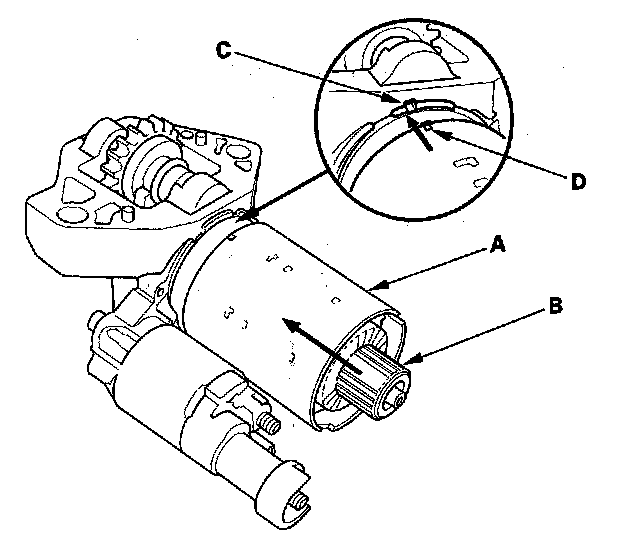 C
D
A
B