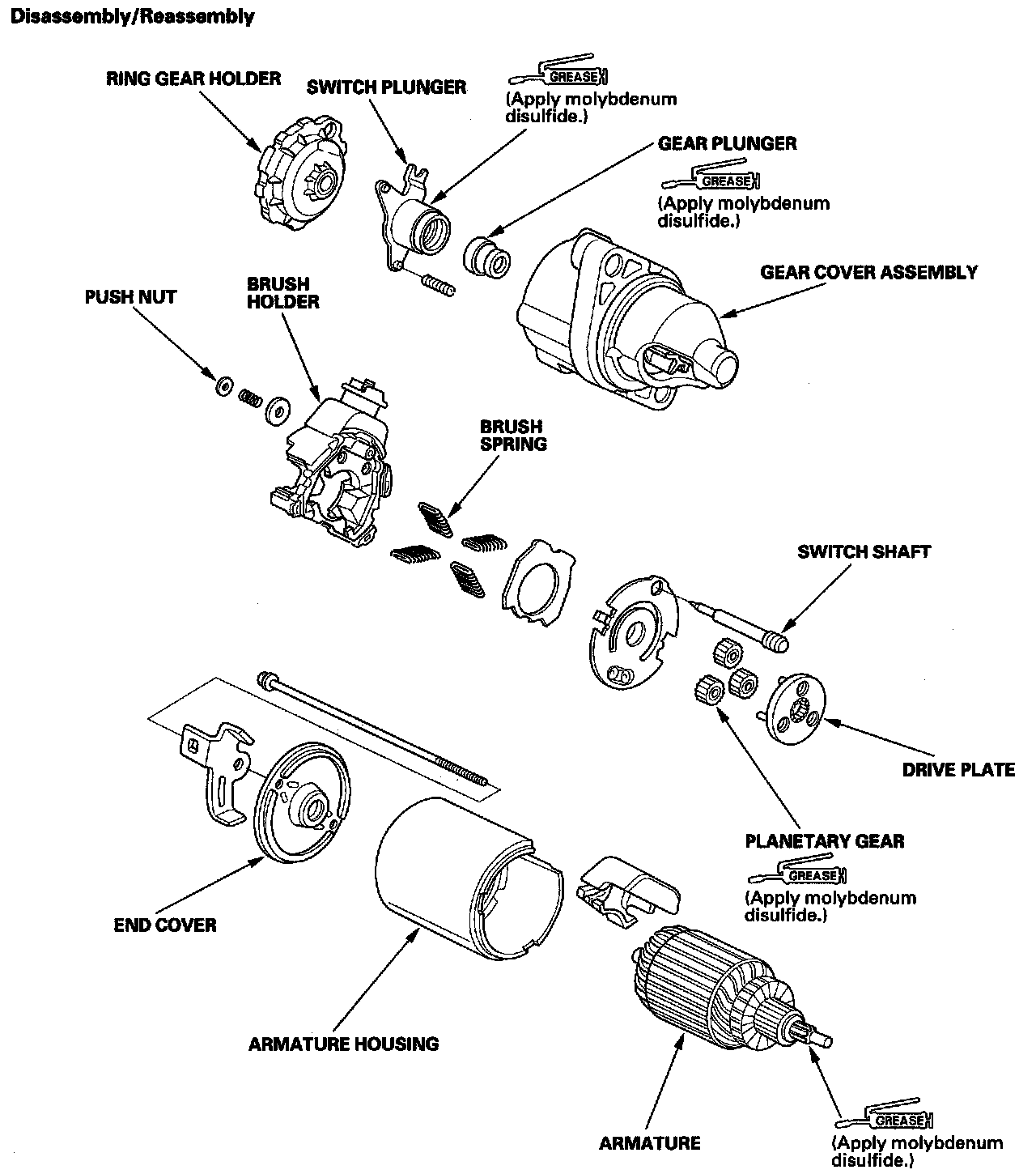 Disassembly/Reassembly

RING GEAR HOLDER

SWITCH PLUNGER

GREASE
(Apply molybdenum disulfide.)

GEAR PLUNGER

GREASE
(Apply molybdenum disulfide.)

GEAR COVER ASSEMBLY

PUSH NUT

BRUSH HOLDER

BRUSH SPRING

SWITCH SHAFT

DRIVE PLATE

PLANETARY GEAR

GREASE
(Apply molybdenum disulfide.)

END COVER

ARMATURE HOUSING

ARMATURE

GREASE
(Apply molybdenum disulfide.)