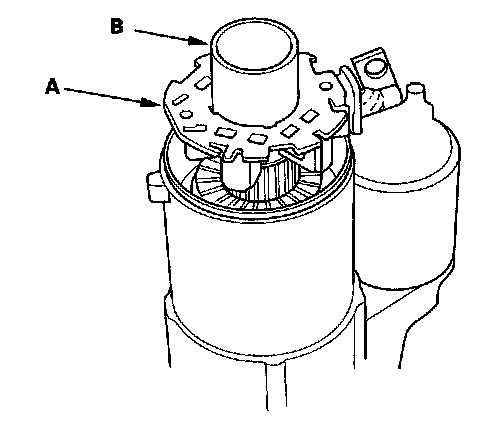 B
A