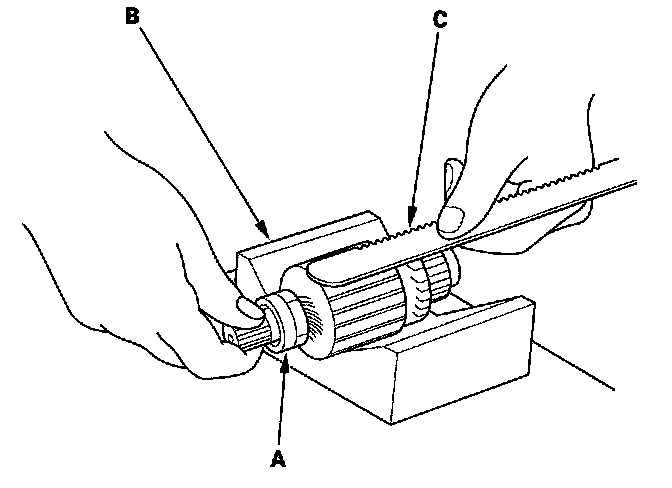 B
C
A