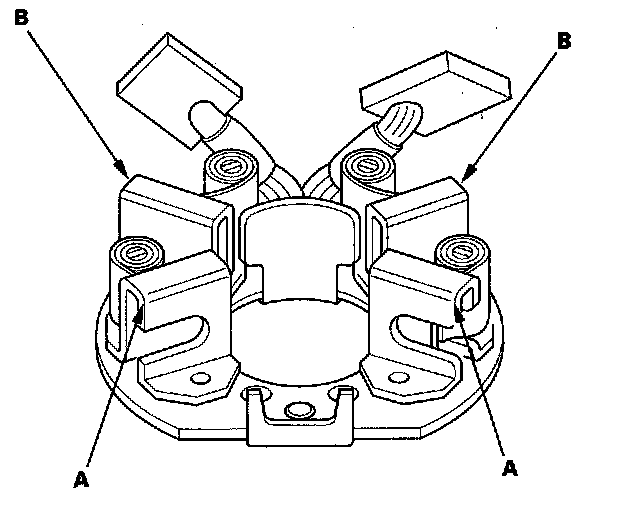 B
B
A
A