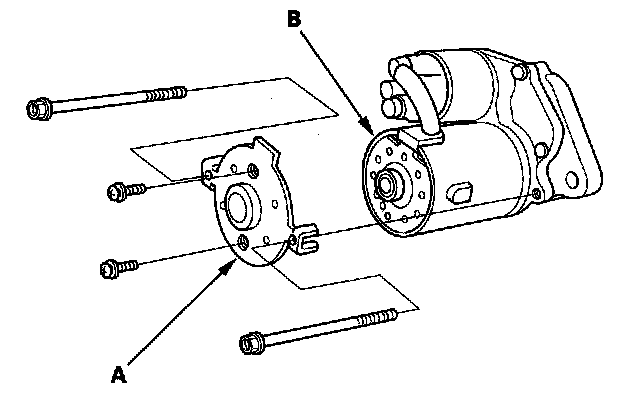 B

A