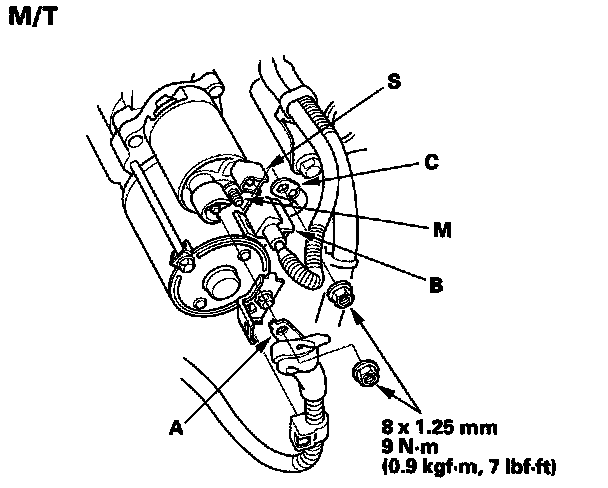 M/T

S

C

M

B

A

8 x 1.25 mm
9 N·m
(0.9 kgf·m, 7 lbf·ft)