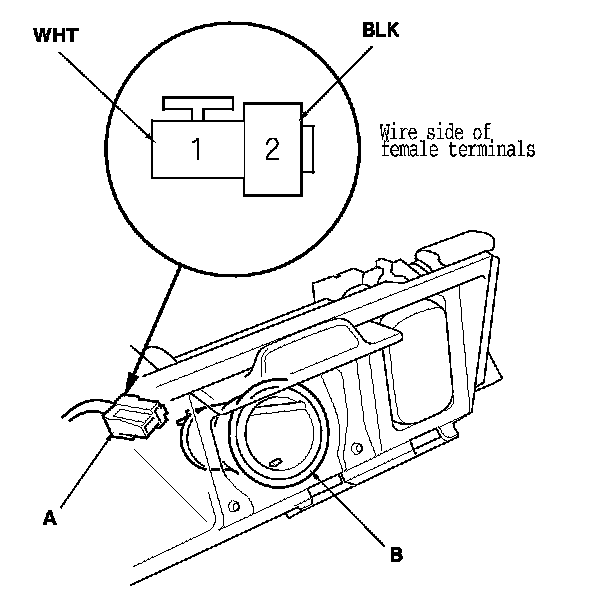 WHT

BLK

1

2

Wire side of female terminals

A

B