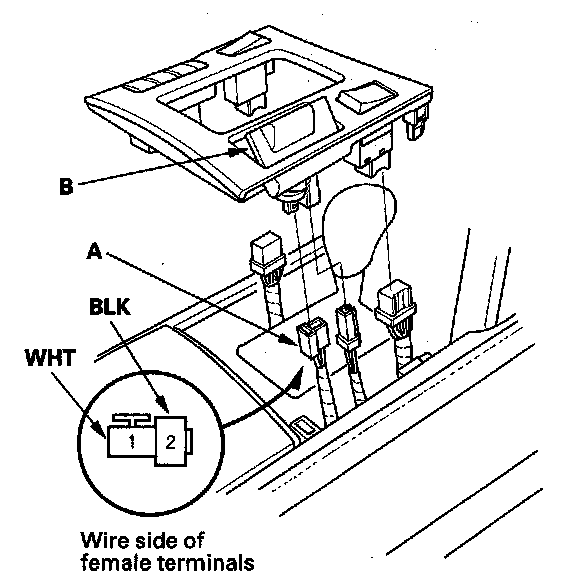 B

A

BLK

WHT

1

2

Wire side of female terminals