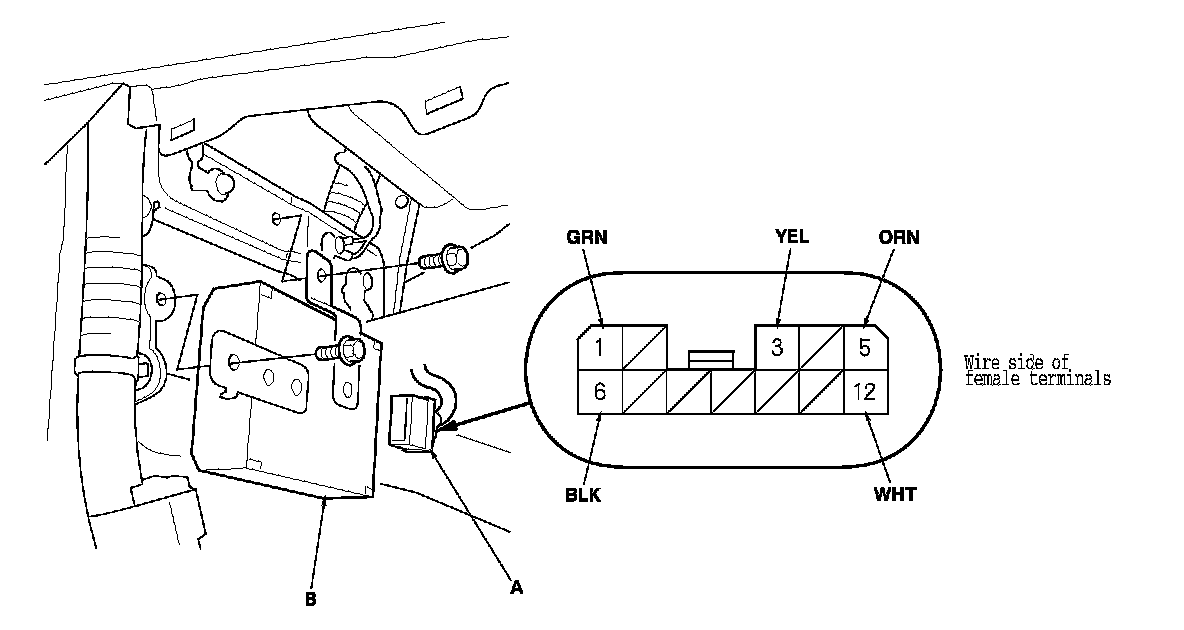 GRN

YEL

ORN

1

3

5

6

12

Wire side of female terminals

BLK

WHT

B

A