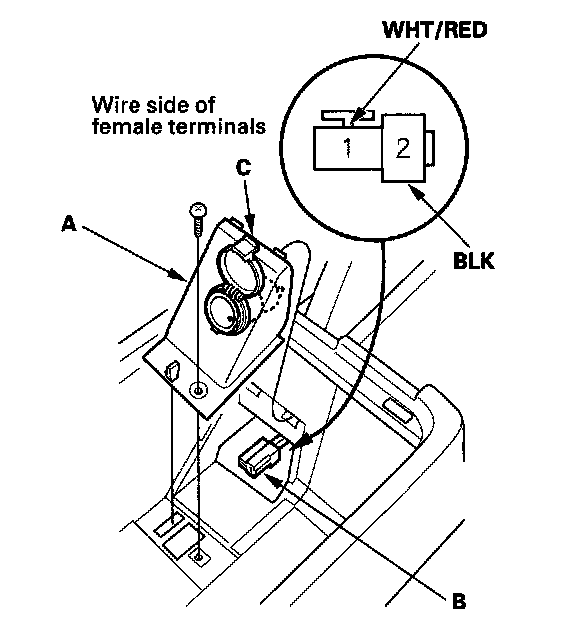 WHT/RED

Wire side of female terminals

1

2

C

A

BLK

B