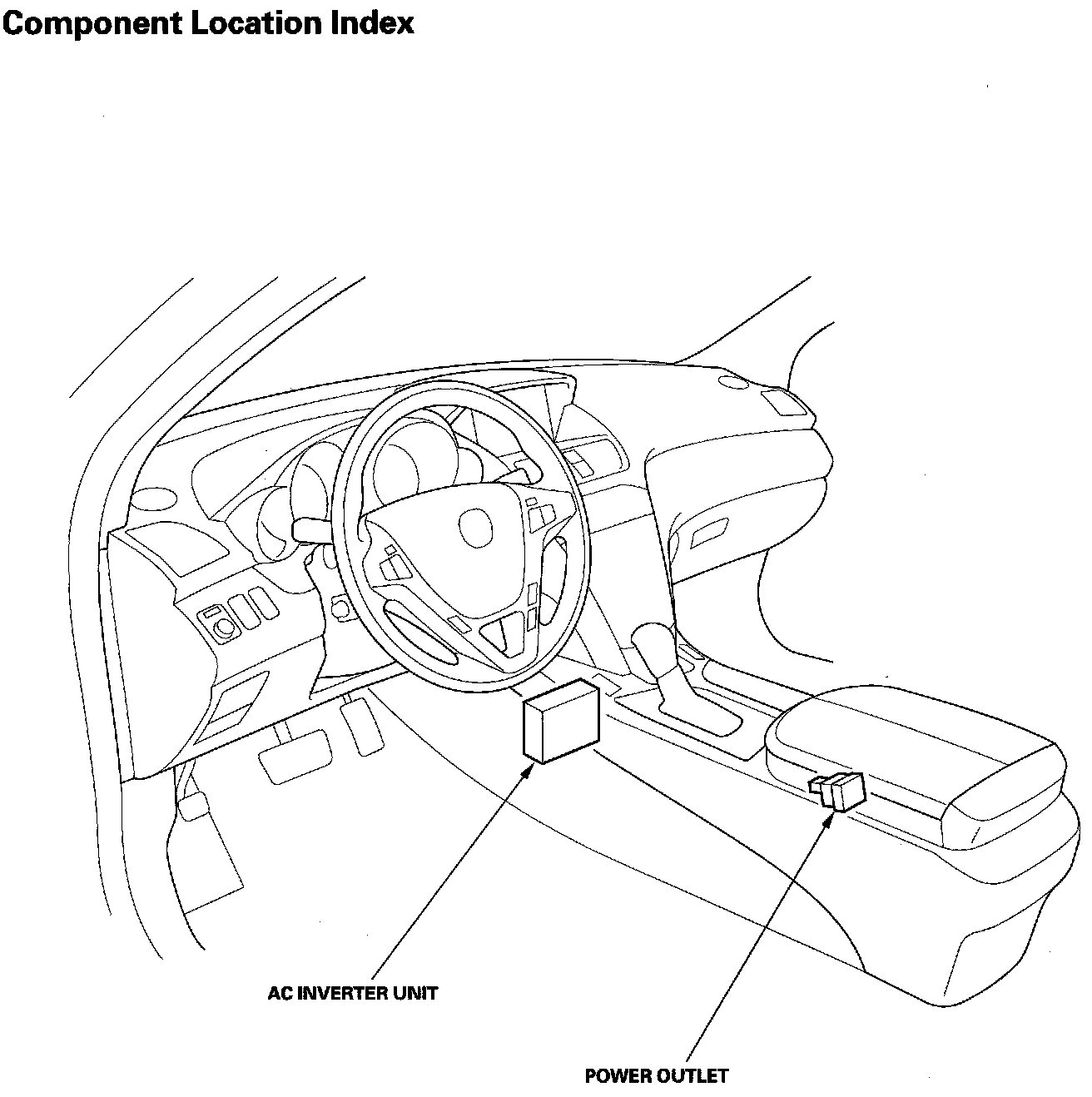 Component Location Index

AC INVERTER UNIT

POWER OUTLET