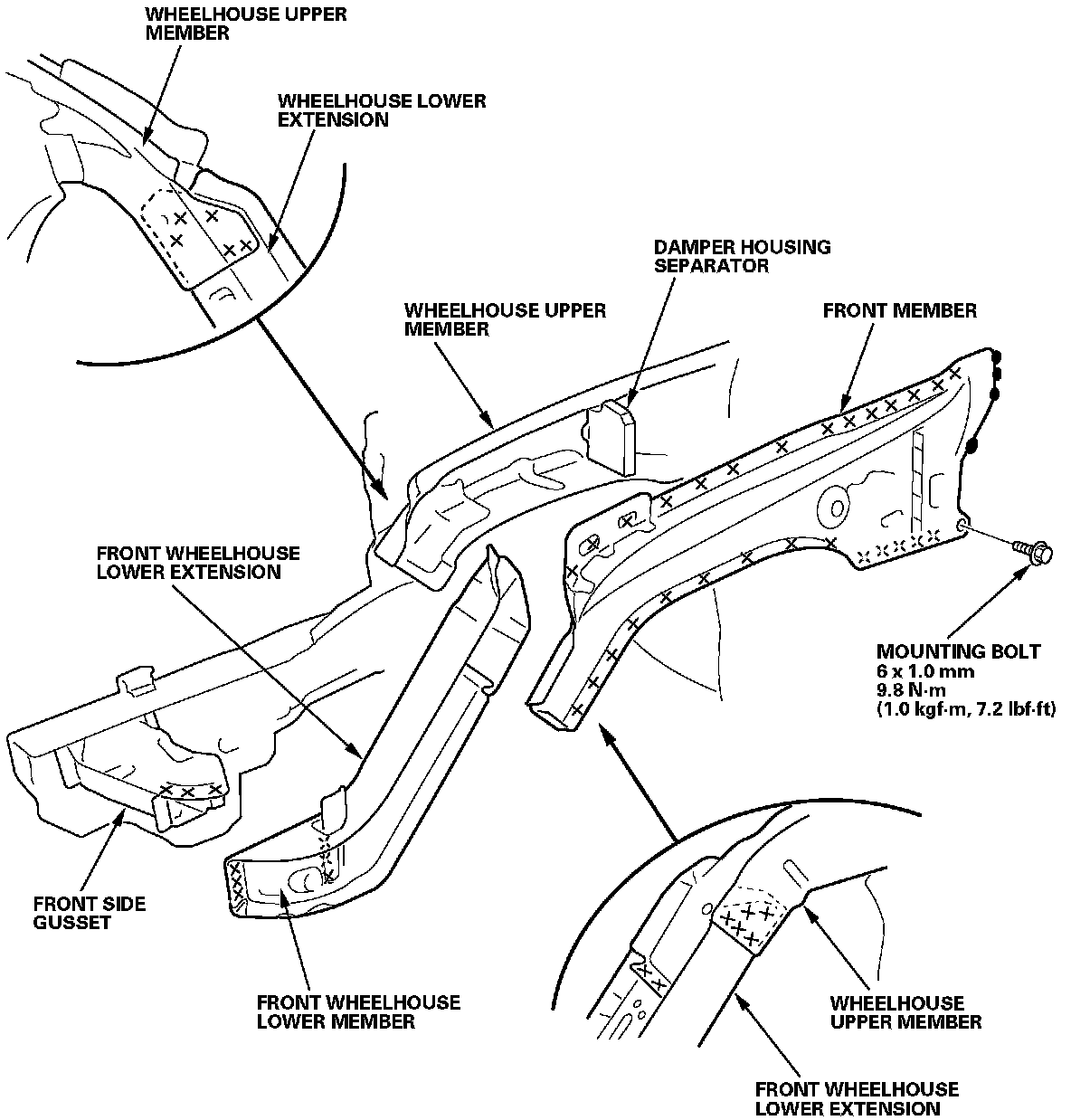 WHEELHOUSE UPPER MEMBER

WHEELHOUSE LOWER EXTENSION

DAMPER HOUSING SEPARATOR

WHEELHOUSE UPPER MEMBER

FRONT MEMBER

FRONT WHEELHOUSE LOWER EXTENSION

MOUNTING BOLT
6 x 1.0 mm
9.8 N·m
(1.0 kgf·m, 7.2 lbf·ft)

FRONT SIDE GUSSET

FRONT WHEELHOUSE LOWER MEMBER

WHEELHOUSE UPPER MEMBER

FRONT WHEELHOUSE LOWER EXTENSION