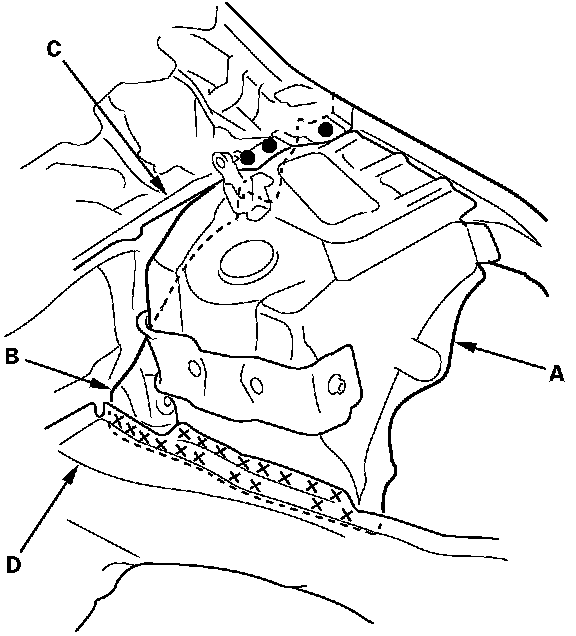 C

B

A

D