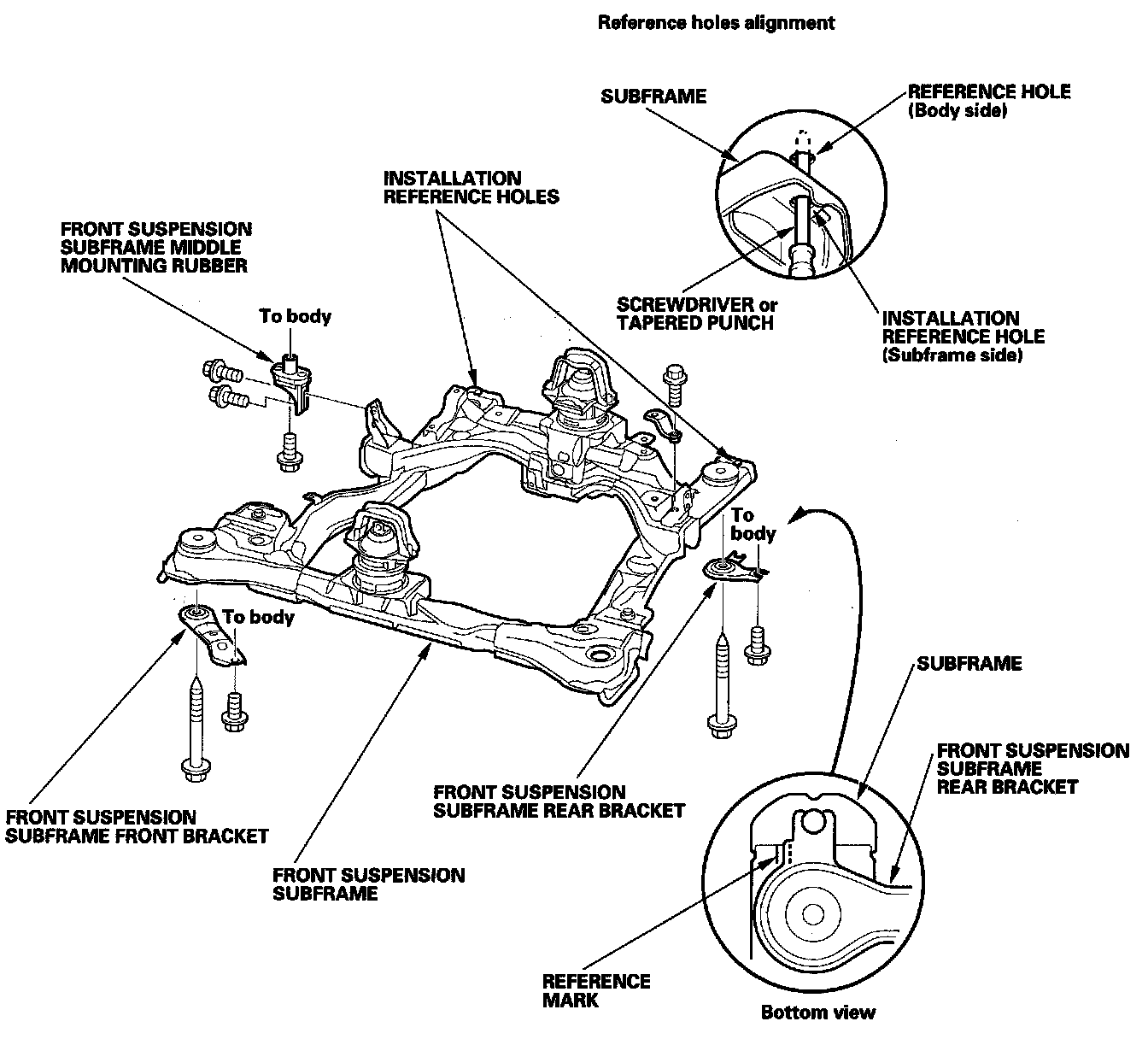 Reference holes alignment

SUBFRAME

REFERENCE HOLE
(Body side)

INSTALLATION
REFERENCE HOLES

FRONT SUSPENSION
SUBFRAME MIDDLE
MOUNTING RUBBER

SCREWDRIVER or
TAPERED PUNCH

INSTALLATION
REFERENCE HOLE
(Subframe side)

To body

To
body

To body

SUBFRAME

FRONT SUSPENSION
SUBFRAME
REAR BRACKET

FRONT SUSPENSION
SUBFRAME REAR BRACKET

FRONT SUSPENSION
SUBFRAME FRONT BRACKET

FRONT SUSPENSION
SUBFRAME

REFERENCE
MARK

Bottom view