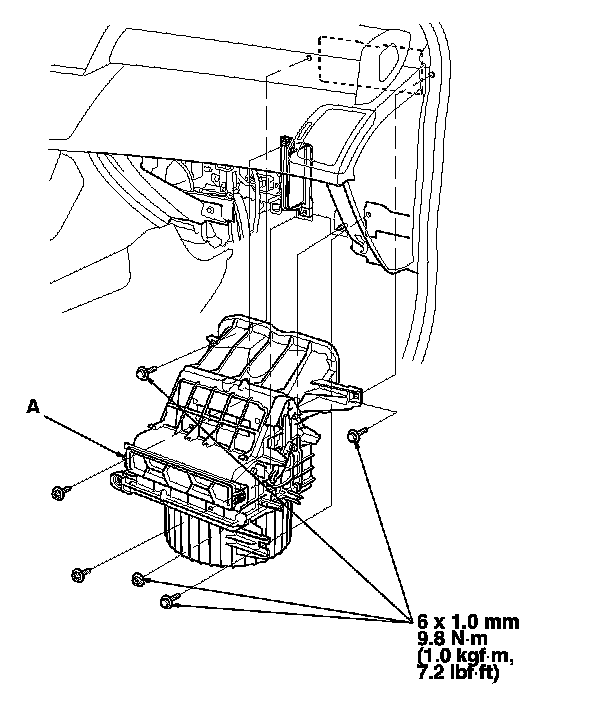 A

6 x 1.0 mm
9.8 N·m
(1.0 kgf·m,
7.2 lbf·ft)