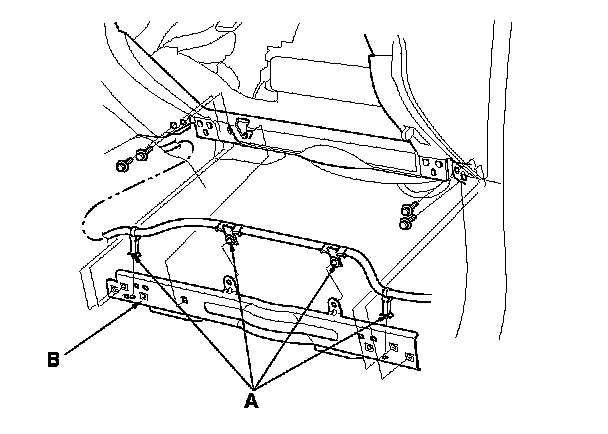 B

A