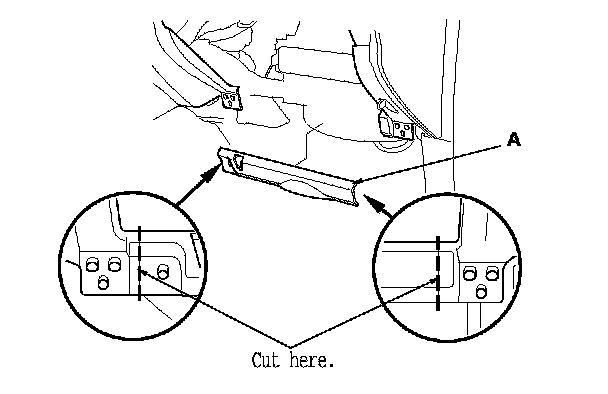 A

Cut here.